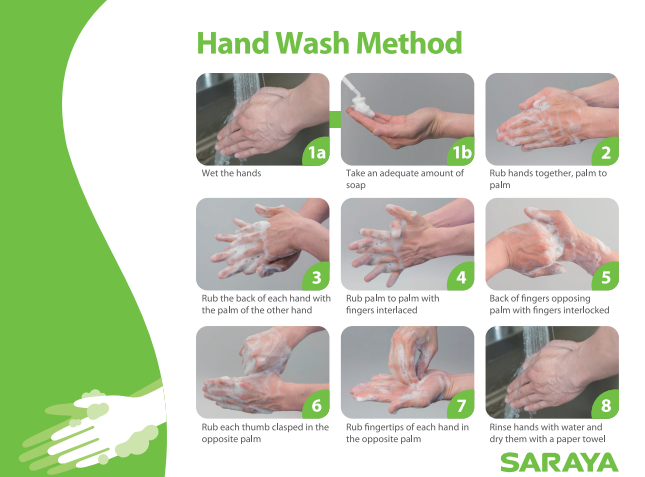 Hand Wash Method

1a
Wet the hands

1b
Take an adequate amount of soap

2
Rub hands together, palm to palm

3
Rub the back of each hand with the palm of the other hand

4
Rub palm to palm with fingers interlaced

5
Back of fingers opposing palm with fingers interlocked

6
Rub each thumb clasped in the opposite palm

7
Rub fingertips of each hand in the opposite palm

8
Rinse hands with water and dry them with a paper towel

SARAYA